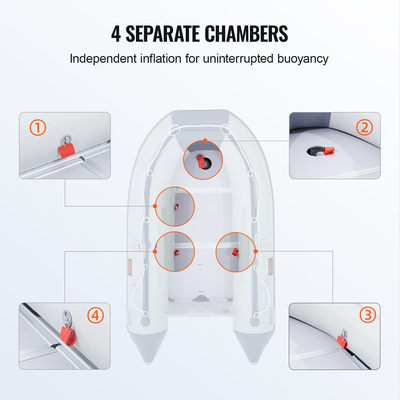 4 SEPARATE CHAMBERS

Independent inflation for uninterrupted buoyancy

①

②

④

③