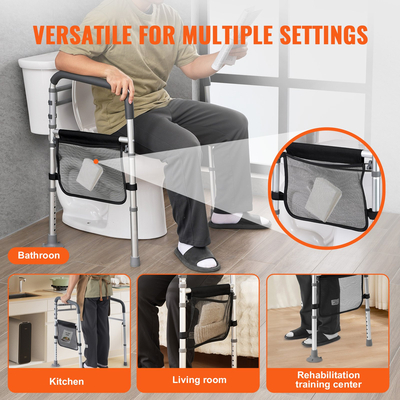 VERSATILE FOR MULTIPLE SETTINGS

Bathroon

Kitchen

Living room

Rehabilitation training center