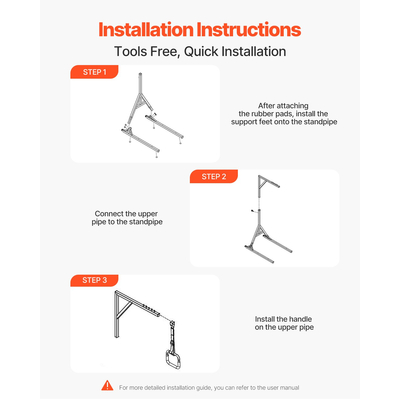 Installation Instructions

Tools Free, Quick Installation

STEP 1

After attaching the rubber pads, install the support feet onto the standpipe

STEP 2

Connect the upper pipe to the standpipe

STEP 3

Install the handle on the upper pipe

For more detailed installation guide, you can refer to the user manual