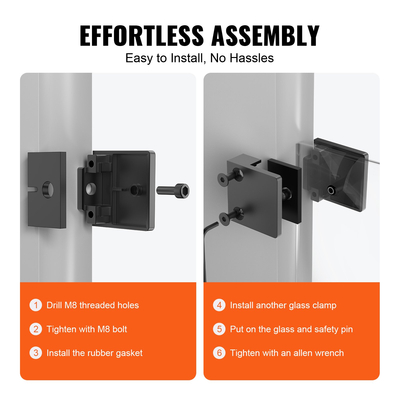 EFFORTLESS ASSEMBLY
Easy to Install, No Hassles

1 Drill M8 threaded holes
2 Tighten with M8 bolt
3 Install the rubber gasket

4 Install another glass clamp
5 Put on the glass and safety pin
6 Tighten with an allen wrench