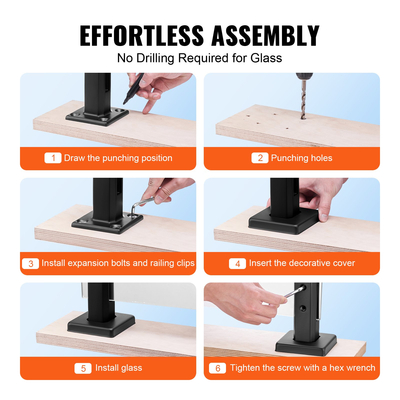 EFFORTLESS ASSEMBLY
No Drilling Required for Glass

1 Draw the punching position

2 Punching holes

3 Install expansion bolts and railing clips

4 Insert the decorative cover

5 Install glass

6 Tighten the screw with a hex wrench