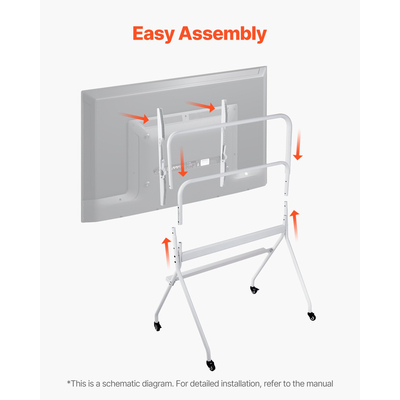 Easy Assembly

*This is a schematic diagram. For detailed installation, refer to the manual