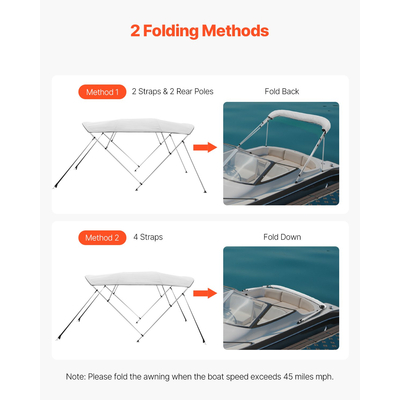 2 Folding Methods

Method 1 2 Straps & 2 Rear Poles

Fold Back

Method 2 4 Straps

Fold Down

Note: Please fold the awning when the boat speed exceeds 45 miles mph.