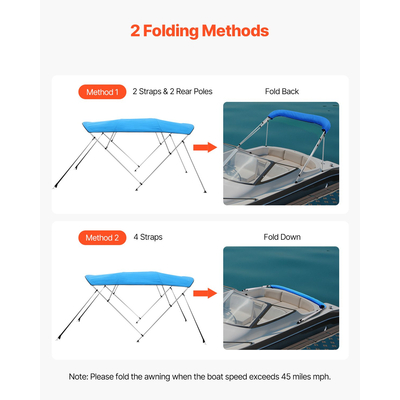 2 Folding Methods

Method 1 2 Straps & 2 Rear Poles

Fold Back

Method 2 4 Straps

Fold Down

Note: Please fold the awning when the boat speed exceeds 45 miles mph.