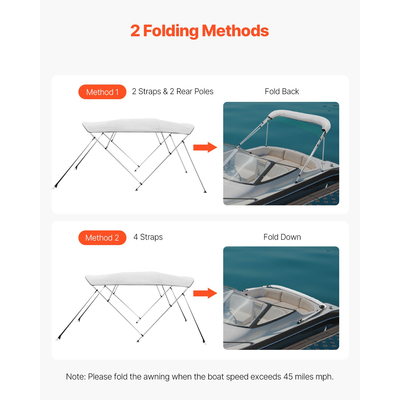 2 Folding Methods

Method 1 2 Straps & 2 Rear Poles

Fold Back

Method 2 4 Straps

Fold Down

Note: Please fold the awning when the boat speed exceeds 45 miles mph.