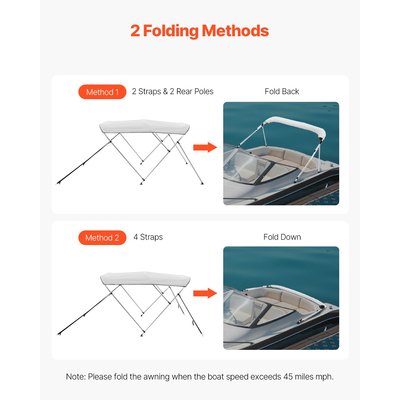 2 Folding Methods

Method 1 2 Straps & 2 Rear Poles

Fold Back

Method 2 4 Straps

Fold Down

Note: Please fold the awning when the boat speed exceeds 45 miles mph.