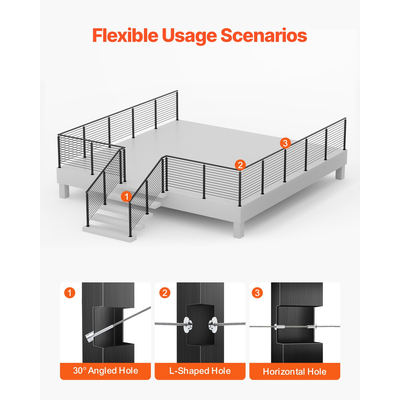 Flexible Usage Scenarios

3

2

1

1

30° Angled Hole

2

L-Shaped Hole

3

Horizontal Hole