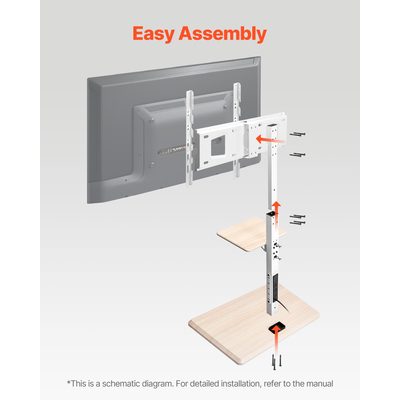 Easy Assembly

*This is a schematic diagram. For detailed installation, refer to the manual