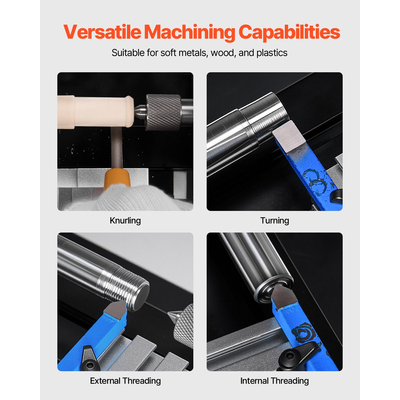 Versatile Machining Capabilities

Suitable for soft metals, wood, and plastics

Knurling

Turning

External Threading

Internal Threading