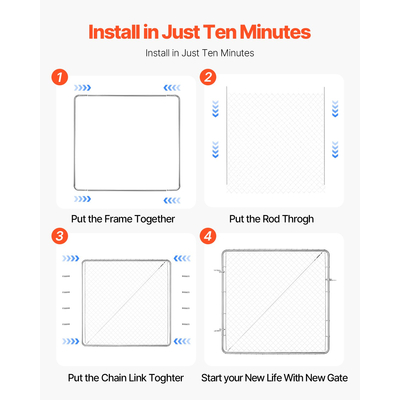 Install in Just Ten Minutes

Install in Just Ten Minutes

1

Put the Frame Together

2

Put the Rod Throgh

3

Put the Chain Link Toghter

4

Start your New Life With New Gate