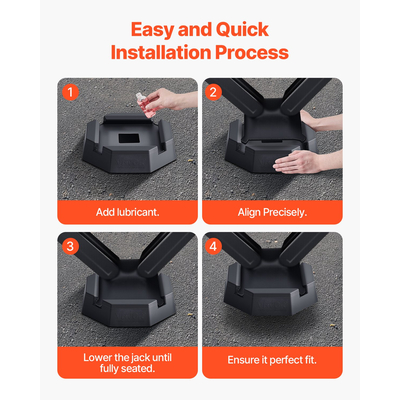 Easy and Quick Installation Process

1

Add lubricant.

2

Align Precisely.

3

Lower the jack until fully seated.

4

Ensure it perfect fit.