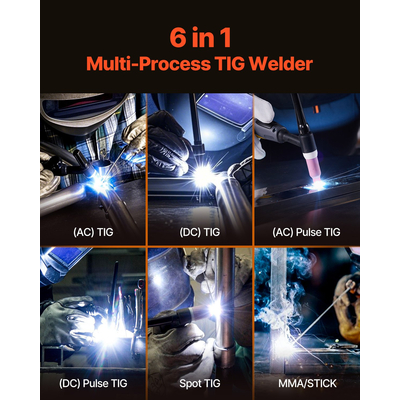 6 in 1
Multi-Process TIG Welder

(AC) TIG

(DC) TIG

(AC) Pulse TIG

(DC) Pulse TIG

Spot TIG

MMA/STICK