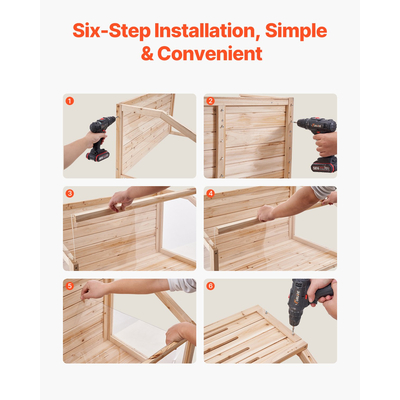 Six-Step Installation, Simple & Convenient

1

2

3

4

5

6