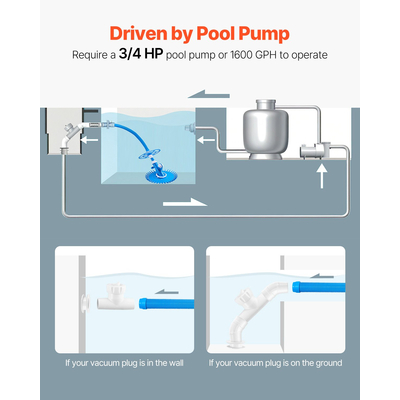 Driven by Pool Pump

Require a 3/4 HP pool pump or 1600 GPH to operate

If your vacuum plug is in the wall

If your vacuum plug is on the ground