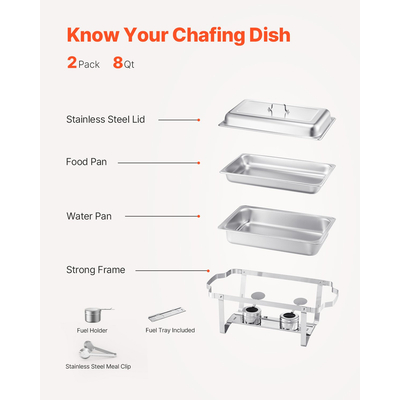 Know Your Chafing Dish

2 Pack 8 Qt

Stainless Steel Lid

Food Pan

Water Pan

Strong Frame

Fuel Holder

Fuel Tray Included

Stainless Steel Meal Clip