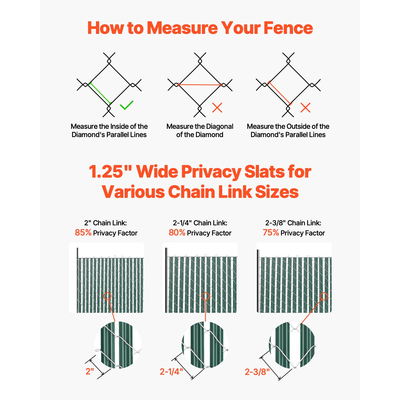 How to Measure Your Fence

Measure the Inside of the Diamond's Parallel Lines

Measure the Diagonal of the Diamond

Measure the Outside of the Diamond's Parallel Lines

1.25" Wide Privacy Slats for Various Chain Link Sizes

2" Chain Link: 85% Privacy Factor

2-1/4" Chain Link: 80% Privacy Factor

2-3/8" Chain Link: 75% Privacy Factor

2"

2-1/4"

2-3/8"