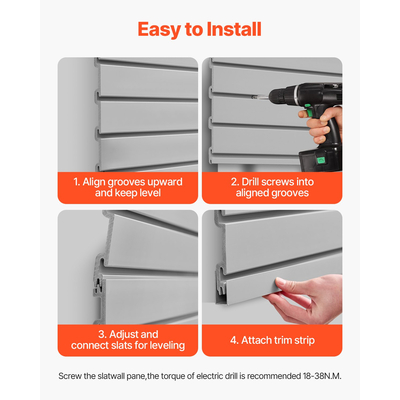 Easy to Install

1. Align grooves upward and keep level

2. Drill screws into aligned grooves

3. Adjust and connect slats for leveling

4. Attach trim strip

Screw the slatwall pane,the torque of electric drill is recommended 18-38N.M.