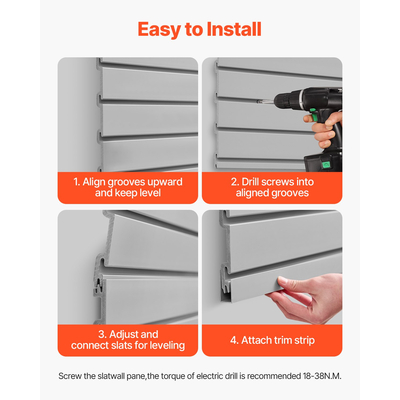 Easy to Install

1. Align grooves upward and keep level

2. Drill screws into aligned grooves

3. Adjust and connect slats for leveling

4. Attach trim strip

Screw the slatwall pane,the torque of electric drill is recommended 18-38N.M.