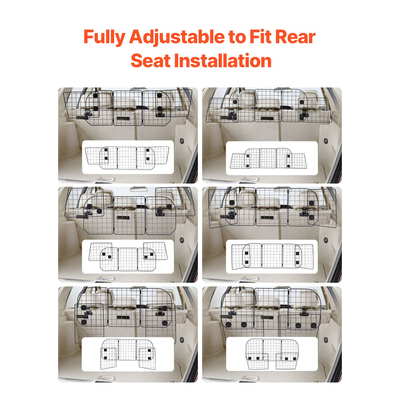 Fully Adjustable to Fit Rear Seat Installation