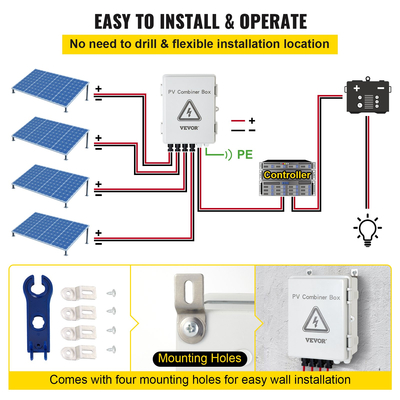 EASY TO INSTALL & OPERATE

No need to drill & flexible installation location

+
−
+
−
+
−
+
−

PV Combiner Box

VEVOR

+
−

PE

Controller

+
−

Mounting Holes

PV Combiner Box

VEVOR

Comes with four mounting holes for easy wall installation