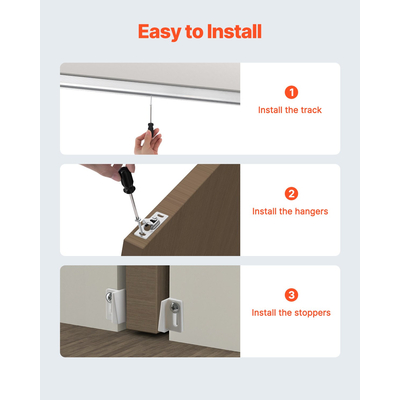 Easy to Install

1
Install the track

2
Install the hangers

3
Install the stoppers