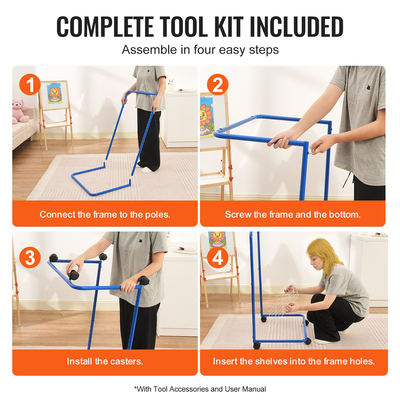 COMPLETE TOOL KIT INCLUDED

Assemble in four easy steps

1

Connect the frame to the poles.

2

Screw the frame and the bottom.

3

Install the casters.

4

Insert the shelves into the frame holes.

*With Tool Accessories and User Manual