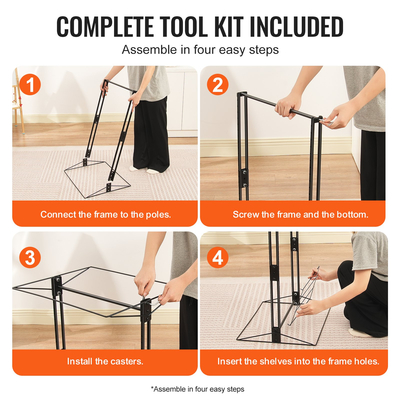 COMPLETE TOOL KIT INCLUDED

Assemble in four easy steps

1

Connect the frame to the poles.

2

Screw the frame and the bottom.

3

Install the casters.

4

Insert the shelves into the frame holes.

*Assemble in four easy steps