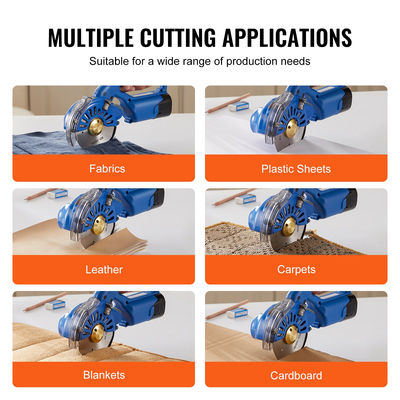 MULTIPLE CUTTING APPLICATIONS

Suitable for a wide range of production needs

Fabrics

Plastic Sheets

Leather

Carpets

Blankets

Cardboard