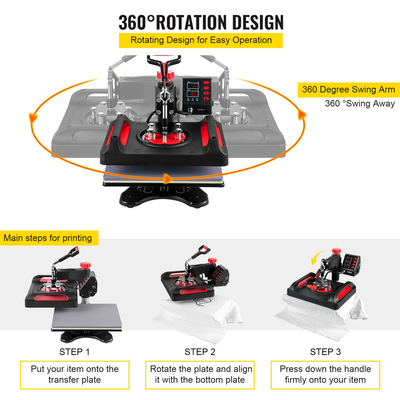 360°ROTATION DESIGN

Rotating Design for Easy Operation

360 Degree Swing Arm

360 °Swing Away

Main steps for printing

STEP 1

Put your item onto the transfer plate

STEP 2

Rotate the plate and align it with the bottom plate

STEP 3

Press down the handle firmly onto your item