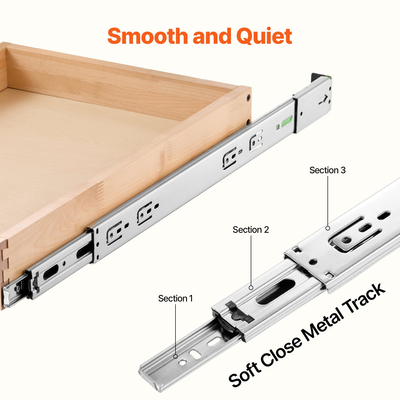 Smooth and Quiet

Section 3

Section 2

Section 1

Soft Close Metal Track