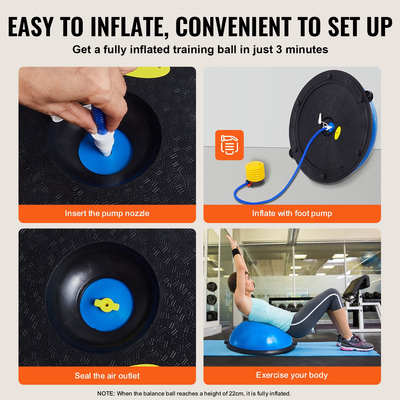 EASY TO INFLATE, CONVENIENT TO SET UP

Get a fully inflated training ball in just 3 minutes

Insert the pump nozzle

Inflate with foot pump

Seal the air outlet

Exercise your body

NOTE: When the balance ball reaches a height of 22cm, it is fully inflated.