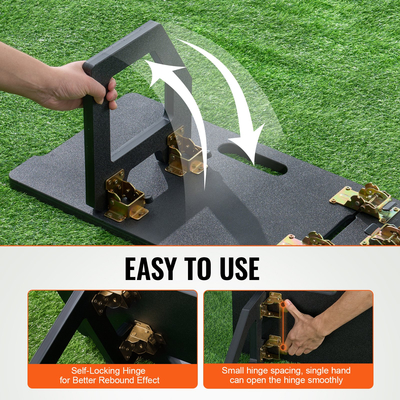 EASY TO USE

Self-Locking Hinge for Better Rebound Effect

Small hinge spacing, single hand can open the hinge smoothly