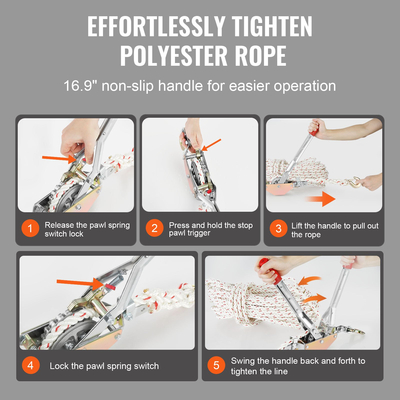 EFFORTLESSLY TIGHTEN POLYESTER ROPE

16.9" non-slip handle for easier operation

1 Release the pawl spring switch lock

2 Press and hold the stop pawl trigger

3 Lift the handle to pull out the rope

4 Lock the pawl spring switch

5 Swing the handle back and forth to tighten the line