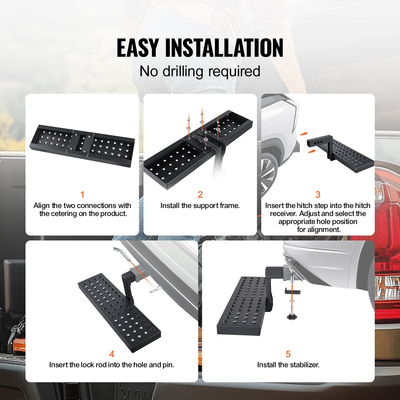 EASY INSTALLATION
No drilling required

1
Align the two connections with the cetering on the product.

2
Install the support frame.

3
Insert the hitch step into the hitch receiver. Adjust and select the appropriate hole position for alignment.

4
Insert the lock rod into the hole and pin.

5
Install the stabilizer.