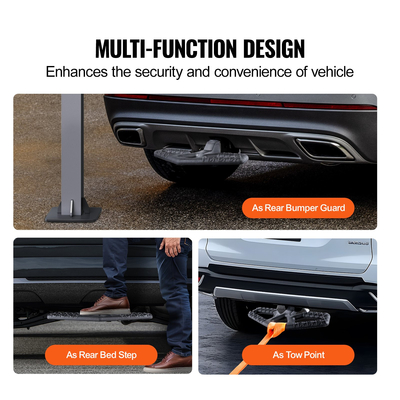 MULTI-FUNCTION DESIGN
Enhances the security and convenience of vehicle

As Rear Bumper Guard

As Rear Bed Step

As Tow Point