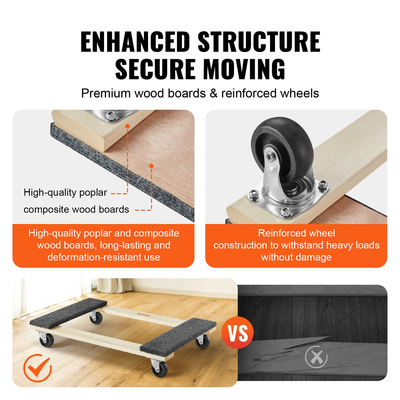 ENHANCED STRUCTURE
SECURE MOVING

Premium wood boards & reinforced wheels

High-quality poplar

composite wood boards

High-quality poplar and composite wood boards, long-lasting and deformation-resistant use

Reinforced wheel construction to withstand heavy loads without damage

VS