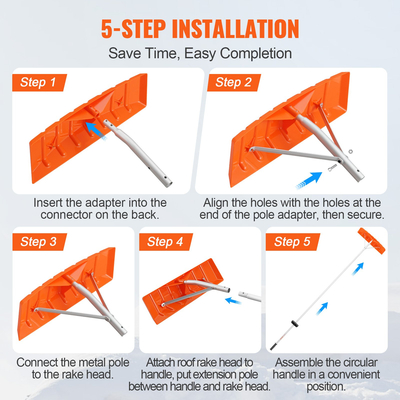 5-STEP INSTALLATION

Save Time, Easy Completion

Step 1

Insert the adapter into the connector on the back.

Step 2

Align the holes with the holes at the end of the pole adapter, then secure.

Step 3

Connect the metal pole to the rake head.

Step 4

Attach roof rake head to handle, put extension pole between handle and rake head.

Step 5

Assemble the circular handle in a convenient position.