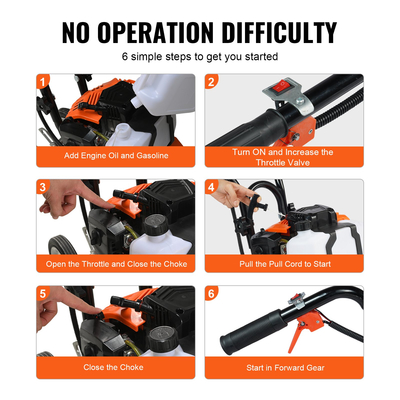 NO OPERATION DIFFICULTY

6 simple steps to get you started

1
Add Engine Oil and Gasoline

2
Turn ON and Increase the Throttle Valve

3
Open the Throttle and Close the Choke

4
Pull the Pull Cord to Start

5
Close the Choke

6
Start in Forward Gear