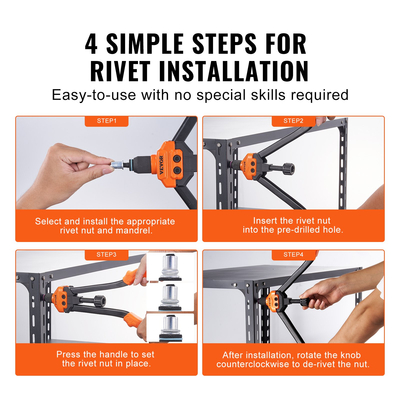 4 SIMPLE STEPS FOR RIVET INSTALLATION

Easy-to-use with no special skills required

STEP1

VEVOR

Select and install the appropriate rivet nut and mandrel.

STEP2

Insert the rivet nut into the pre-drilled hole.

STEP3

Press the handle to set the rivet nut in place.

STEP4

After installation, rotate the knob counterclockwise to de-rivet the nut.