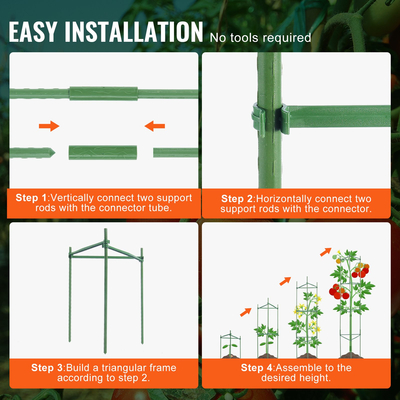 EASY INSTALLATION No tools required

Step 1:Vertically connect two support rods with the connector tube.

Step 2:Horizontally connect two support rods with the connector.

Step 3:Build a triangular frame according to step 2.

Step 4:Assemble to the desired height.