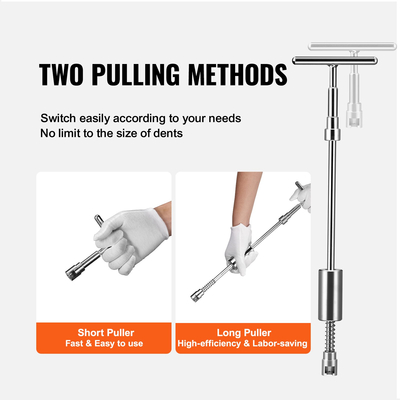 TWO PULLING METHODS

Switch easily according to your needs
No limit to the size of dents

Short Puller
Fast & Easy to use

Long Puller
High-efficiency & Labor-saving