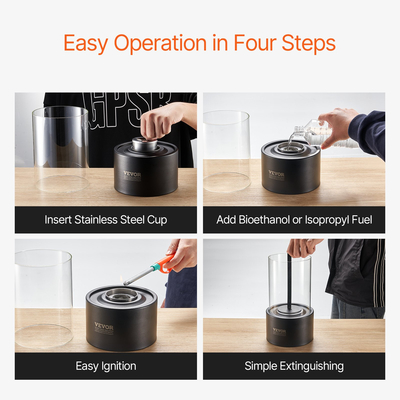 Easy Operation in Four Steps

GPSR

VEVOR

Insert Stainless Steel Cup

VEVOR

Add Bioethanol or Isopropyl Fuel

VEVOR

Easy Ignition

VEVOR

Simple Extinguishing