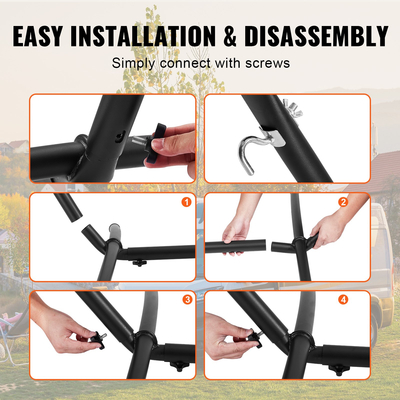 EASY INSTALLATION & DISASSEMBLY

Simply connect with screws

1

2

3

4