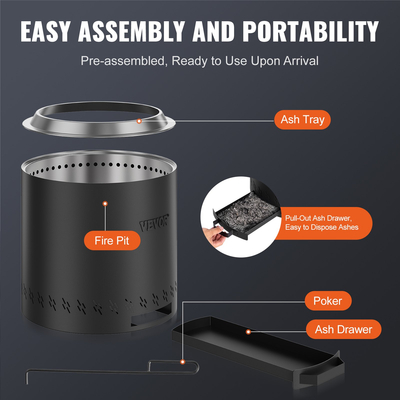 EASY ASSEMBLY AND PORTABILITY

Pre-assembled, Ready to Use Upon Arrival

Ash Tray

VEVOR

Fire Pit

Pull-Out Ash Drawer, Easy to Dispose Ashes

Poker

Ash Drawer