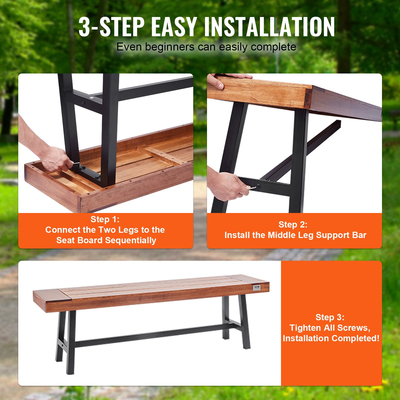 3-STEP EASY INSTALLATION

Even beginners can easily complete

Step 1:
Connect the Two Legs to the Seat Board Sequentially

Step 2:
Install the Middle Leg Support Bar

Step 3:
Tighten All Screws, Installation Completed!