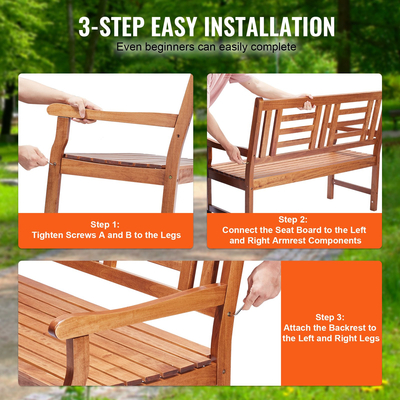 3-STEP EASY INSTALLATION
Even beginners can easily complete

Step 1:
Tighten Screws A and B to the Legs

Step 2:
Connect the Seat Board to the Left and Right Armrest Components

Step 3:
Attach the Backrest to the Left and Right Legs