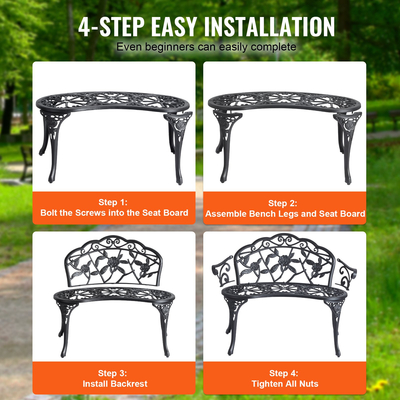 4-STEP EASY INSTALLATION
Even beginners can easily complete

Step 1:
Bolt the Screws into the Seat Board

Step 2:
Assemble Bench Legs and Seat Board

Step 3:
Install Backrest

Step 4:
Tighten All Nuts