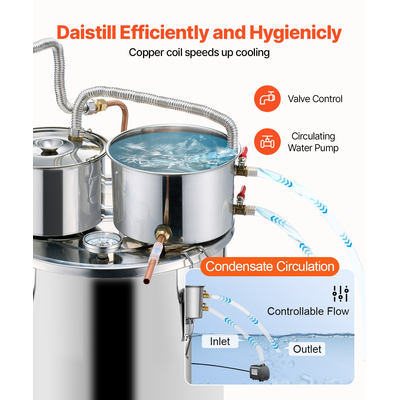 Daistill Efficiently and Hygienicly

Copper coil speeds up cooling

Valve Control

Circulating Water Pump

Condensate Circulation

Controllable Flow

Inlet

Outlet