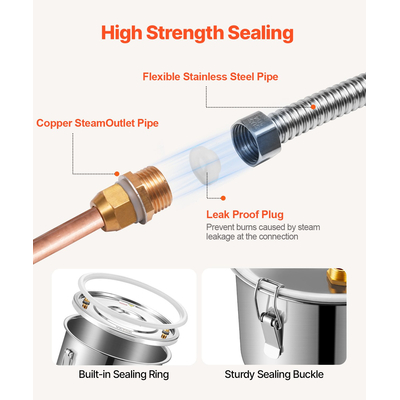 High Strength Sealing

Flexible Stainless Steel Pipe

Copper SteamOutlet Pipe

Leak Proof Plug
Prevent burns caused by steam leakage at the connection

Built-in Sealing Ring

Sturdy Sealing Buckle