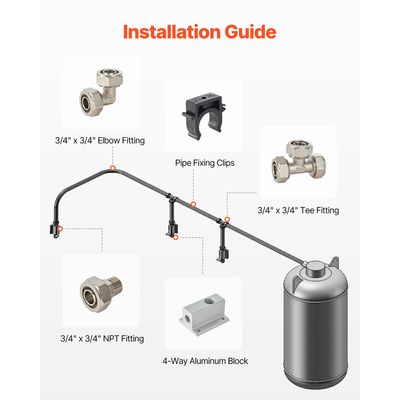 Installation Guide

3/4" x 3/4" Elbow Fitting

Pipe Fixing Clips

3/4" x 3/4" Tee Fitting

3/4" x 3/4" NPT Fitting

4-Way Aluminum Block